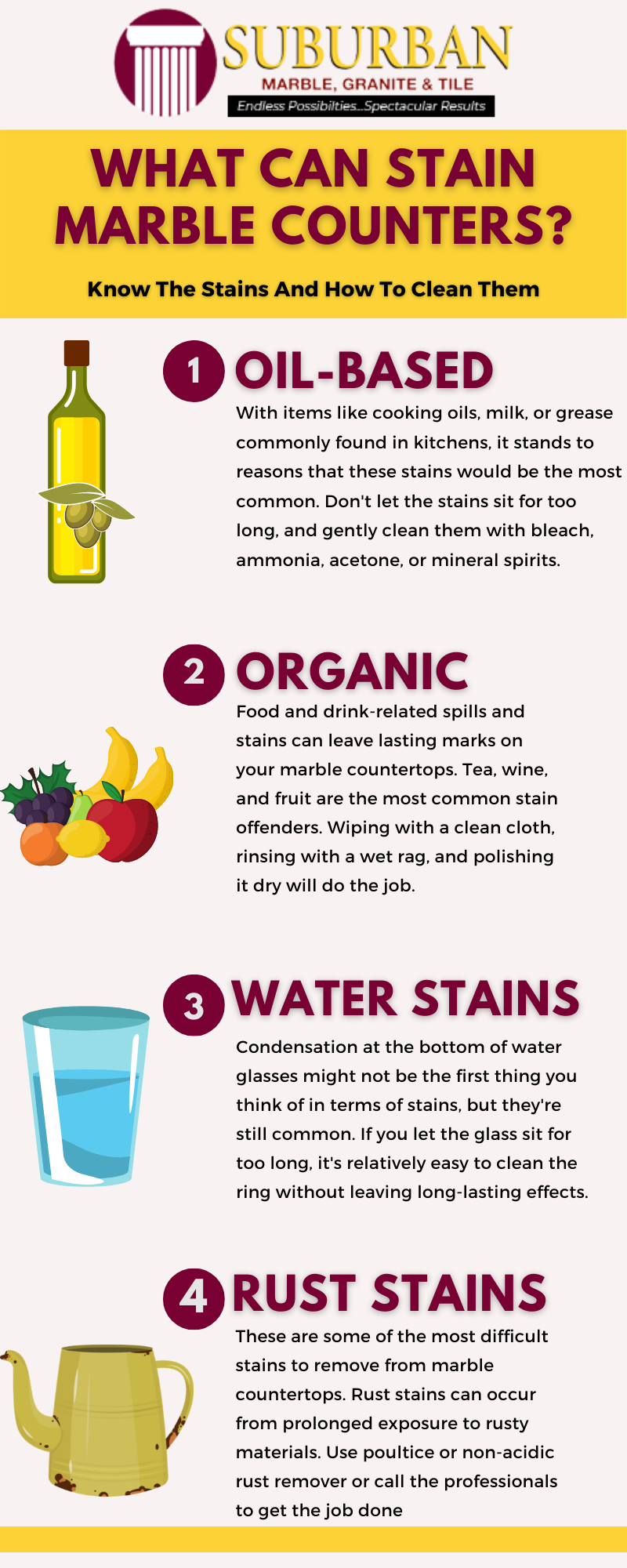 SUBURBAN
MARBLE, GRANITE & TILE
Endless Possibilties...Spectacular Results

WHAT CAN STAIN MARBLE COUNTERS?

Know The Stains And How To Clean Them

1 OIL-BASED

With items like cooking oils, milk, or grease commonly found in kitchens, it stands to reasons that these stains would be the most common. Don't let the stains sit for too long, and gently clean them with bleach, ammonia, acetone, or mineral spirits.

2 ORGANIC

Food and drink-related spills and stains can leave lasting marks on your marble countertops. Tea, wine, and fruit are the most common stain offenders. Wiping with a clean cloth, rinsing with a wet rag, and polishing it dry will do the job.

3 WATER STAINS

Condensation at the bottom of water glasses might not be the first thing you think of in terms of stains, but they're still common. If you let the glass sit for too long, it's relatively easy to clean the ring without leaving long-lasting effects.

4 RUST STAINS

These are some of the most difficult stains to remove from marble countertops. Rust stains can occur from prolonged exposure to rusty materials. Use poultice or non-acidic rust remover or call the professionals to get the job done